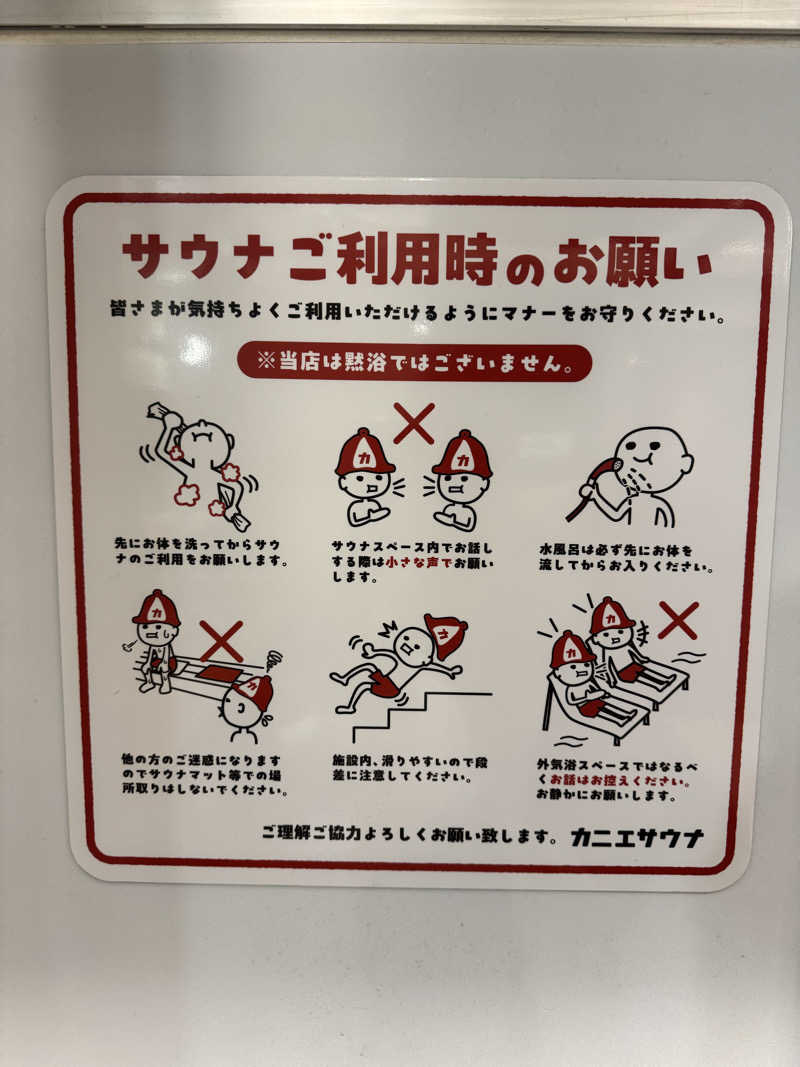 サウナご利用時のお願い

皆さまが気持ちよくご利用いただけるようにマナーをお守りください。

※当店は黙浴ではございません。

カ カ

先にお体を洗ってからサウナのご利用をお願いします。

サウナスペース内でお話しする際は小さな声でお願いします。

水風呂は必ず先にお体を流してからお入りください。

カ カ カ カ カ

他の方のご迷惑になりますのでサウナマット等での場所取りはしないでください。

施設内、滑りやすいので段差に注意してください。

外気浴スペースではなるべくお話はお控えください。お静かにお願いします。

ご理解ご協力よろしくお願い致します。 カニエサウナ