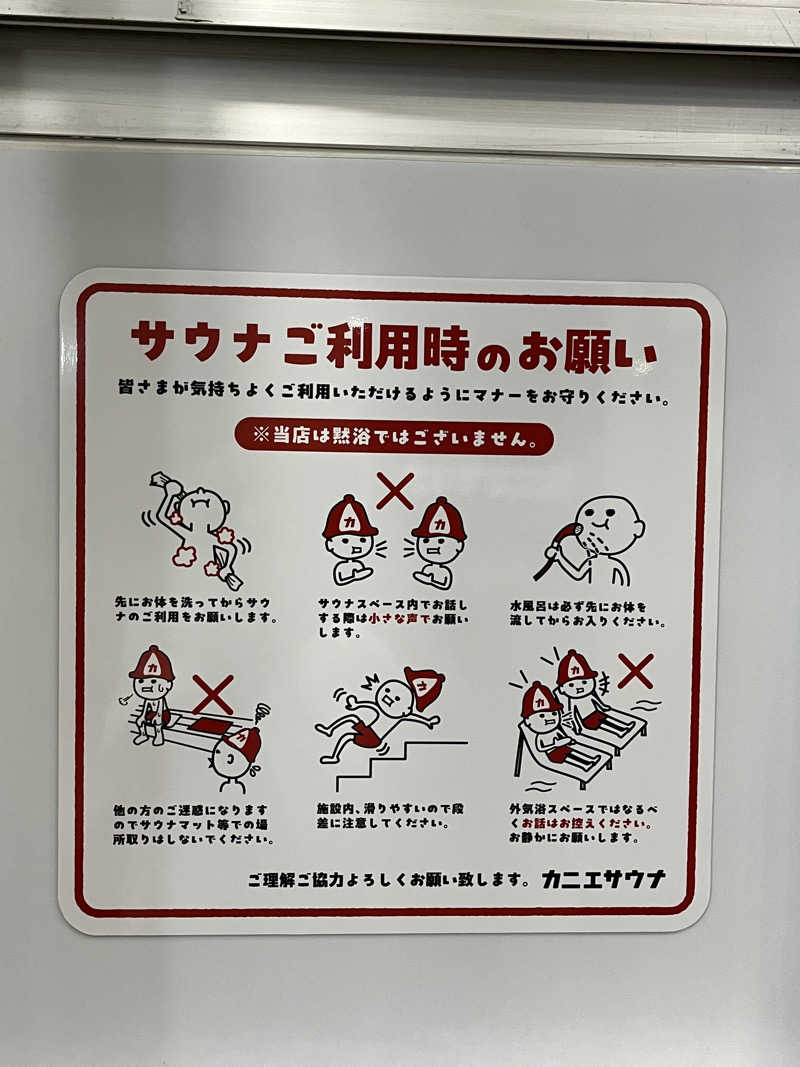 サウナご利用時のお願い

皆さまが気持ちよくご利用いただけるようにマナーをお守りください。

※当店は黙浴ではございません。

カ カ

先にお体を洗ってからサウナのご利用をお願いします。

サウナスペース内でお話しする際は小さな声でお願いします。

水風呂は必ず先にお体を流してからお入りください。

カ カ カ カ カ

他の方のご迷惑になりますのでサウナマット等での場所取りはしないでください。

施設内、滑りやすいので段差に注意してください。

外気浴スペースではなるべくお話はお控えください。お静かにお願いします。

ご理解ご協力よろしくお願い致します。 カニエサウナ